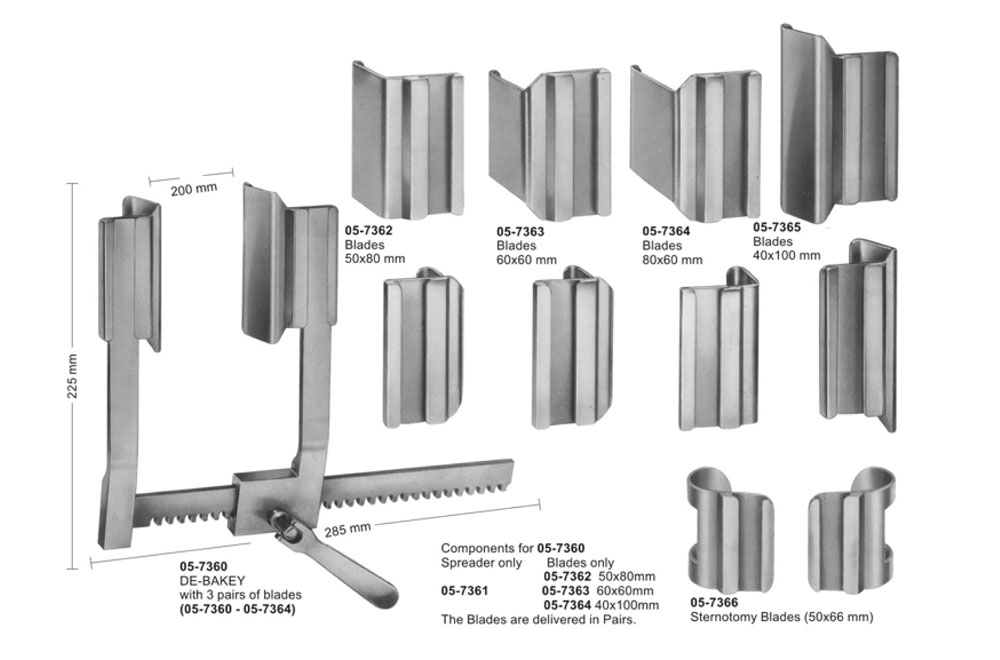 200 mm

225 mm

285 mm

05-7362
Blades
50x80 mm

05-7363
Blades
60x60 mm

05-7364
Blades
80x60 mm

05-7365
Blades
40x100 mm

05-7360
DE-BAKEY
with 3 pairs of blades
(05-7360 - 05-7364)

Components for 05-7360
Spreader only Blades only
05-7362 50x80mm
05-7361 05-7363 60x60mm
05-7364 40x100mm
The Blades are delivered in Pairs.

05-7366
Sternotomy Blades (50x66 mm)